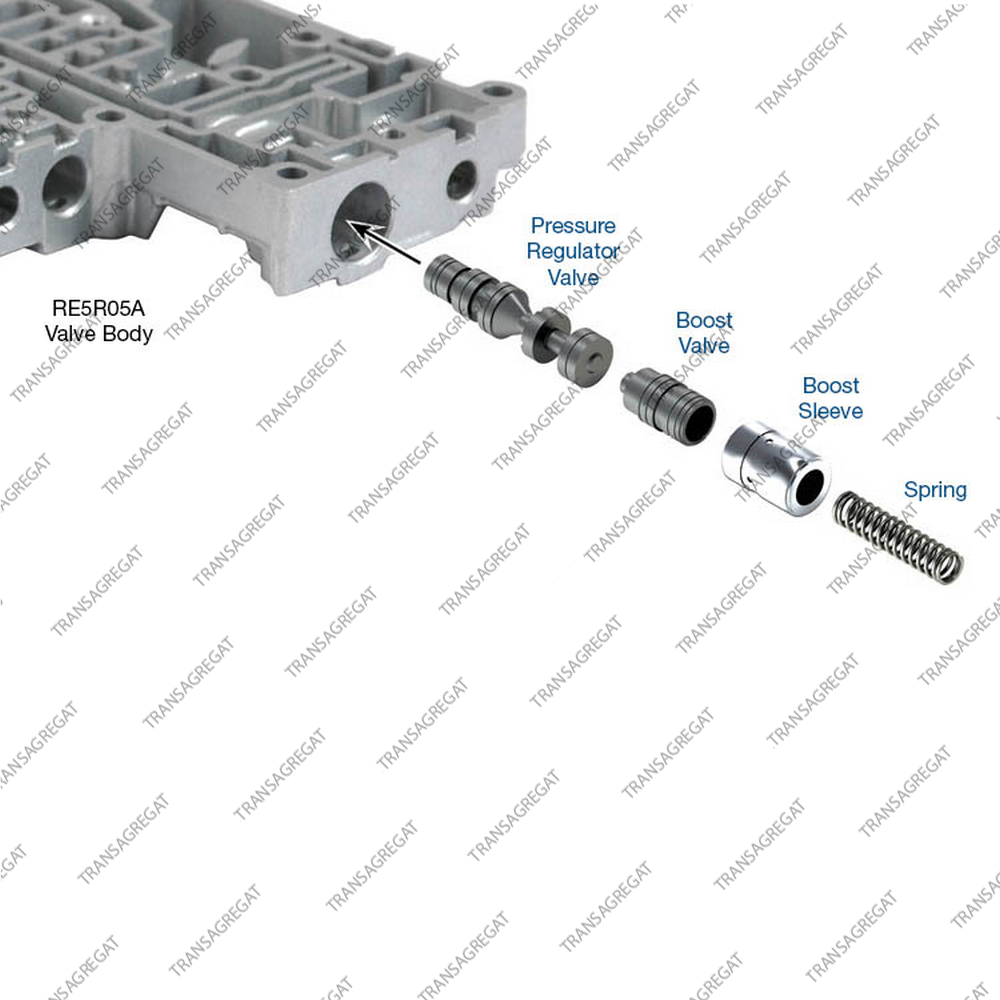 RE5R05A
Valve Body

Pressure
Regulator
Valve

Boost
Valve

Boost
Sleeve

Spring

TRANSAGREGAT